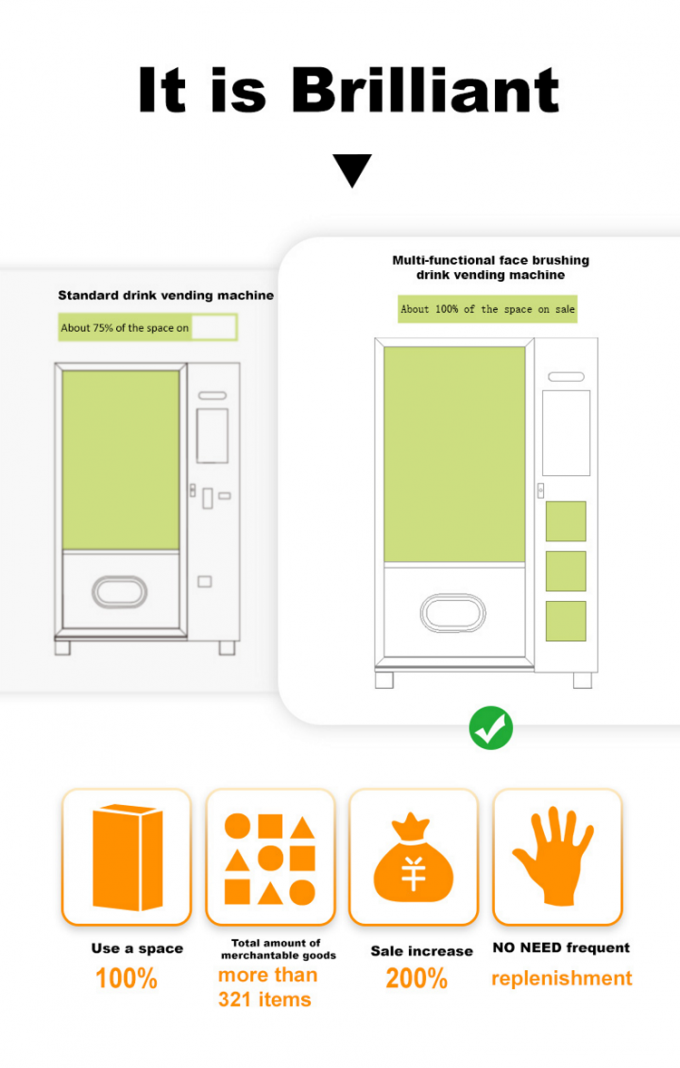 It is Brilliant

Standard drink vending machine

About 75% of the space on

Multi-functional face brushing drink vending machine

About 100% of the space on sale

¥

Use a space
100%

Total amount of merchantable goods
more than 321 items

Sale increase
200%

NO NEED frequent
replenishment